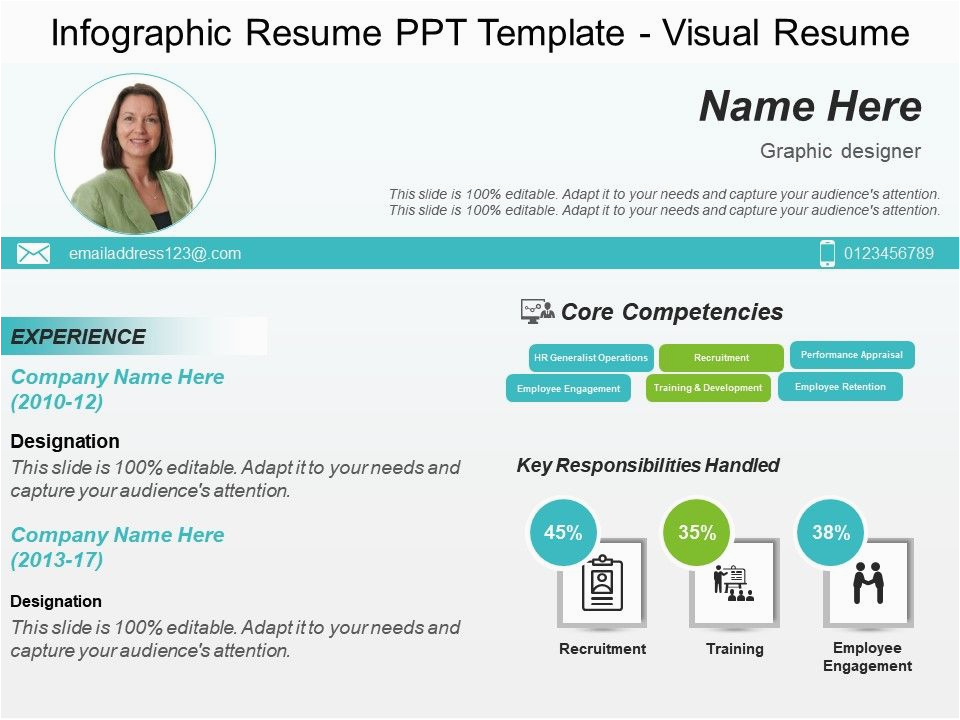 Infographic Resume PPT Template - Visual Resume

Name Here

Graphic designer

This slide is 100% editable. Adapt it to your needs and capture your audience's attention. This slide is 100% editable. Adapt it to your needs and capture your audience's attention.

emailaddress123@.com

0123456789

EXPERIENCE

Company Name Here (2010-12)

Designation

This slide is 100% editable. Adapt it to your needs and capture your audience's attention.

Company Name Here (2013-17)

Designation

This slide is 100% editable. Adapt it to your needs and capture your audience's attention.

Core Competencies

HR Generalist Operations

Recruitment

Performance Appraisal

Employee Engagement

Training & Development

Employee Retention

Key Responsibilities Handled

45%

35%

38%

Recruitment

Training

Employee Engagement